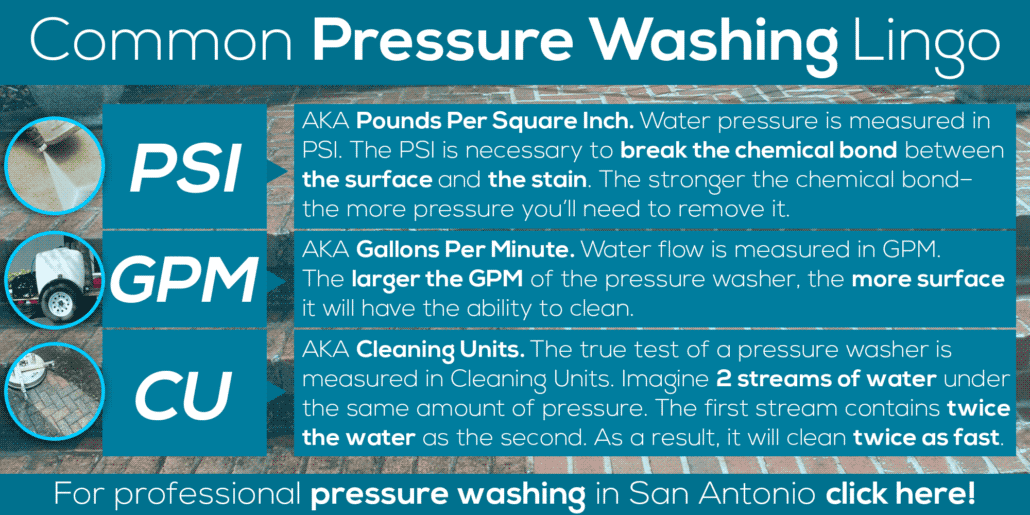 Common Pressure Washing Lingo

PSI

AKA Pounds Per Square Inch. Water pressure is measured in PSI. The PSI is necessary to break the chemical bond between the surface and the stain. The stronger the chemical bond– the more pressure you'll need to remove it.

GPM

AKA Gallons Per Minute. Water flow is measured in GPM. The larger the GPM of the pressure washer, the more surface it will have the ability to clean.

CU

AKA Cleaning Units. The true test of a pressure washer is measured in Cleaning Units. Imagine 2 streams of water under the same amount of pressure. The first stream contains twice the water as the second. As a result, it will clean twice as fast.

For professional pressure washing in San Antonio click here!